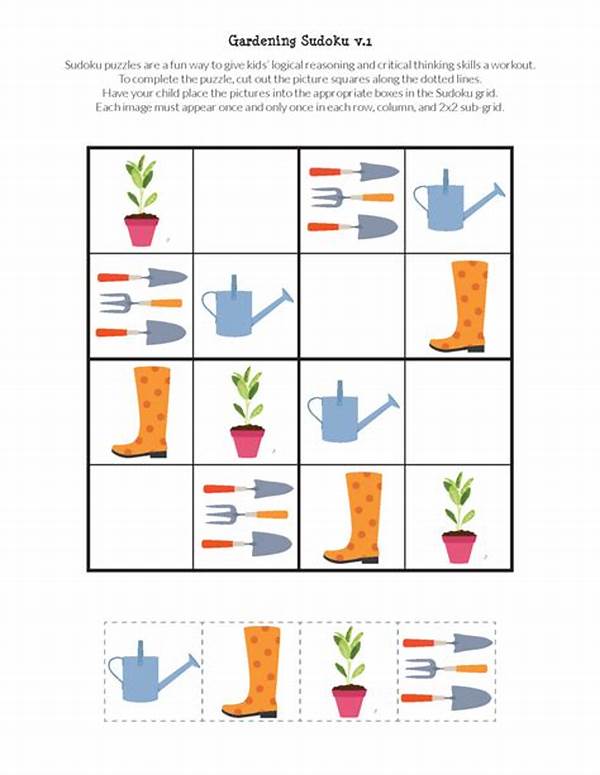 Gardening Sudoku v.1

Sudoku puzzles are a fun way to give kids' logical reasoning and critical thinking skills a workout. To complete the puzzle, cut out the picture squares along the dotted lines. Have your child place the pictures into the appropriate boxes in the Sudoku grid. Each image must appear once and only once in each row, column, and 2x2 sub-grid.